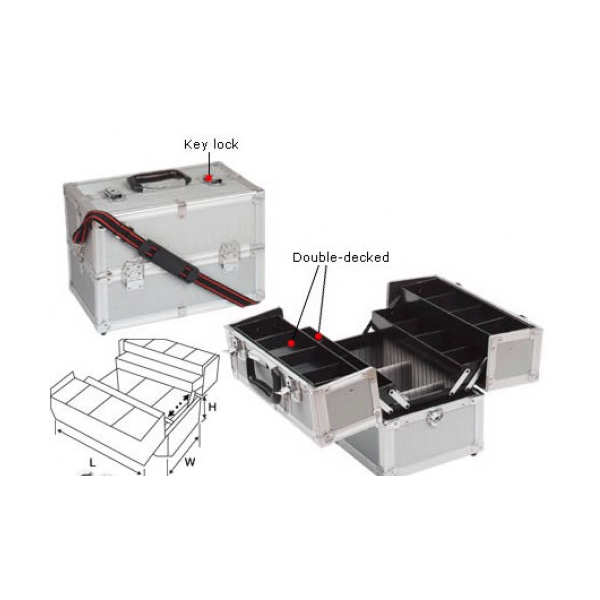 Key lock

Double-decked

H

L

W