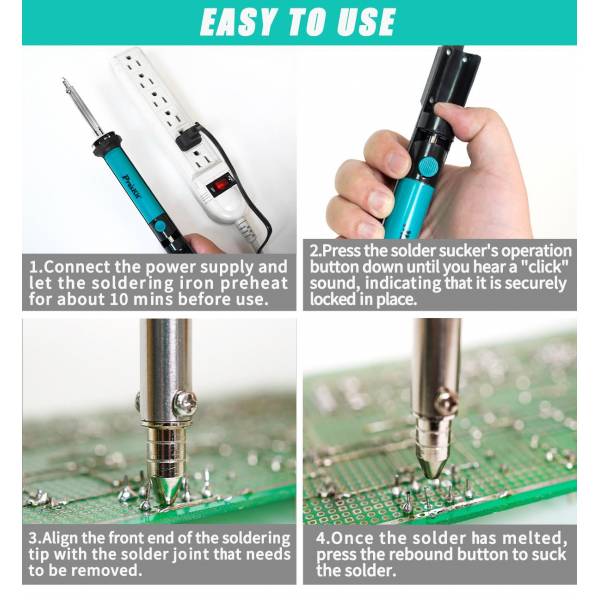 EASY TO USE

Pro'sKit

1.Connect the power supply and let the soldering iron preheat for about 10 mins before use.

2.Press the solder sucker's operation button down until you hear a "click" sound, indicating that it is securely locked in place.

3.Align the front end of the soldering tip with the solder joint that needs to be removed.

4.Once the solder has melted, press the rebound button to suck the solder.